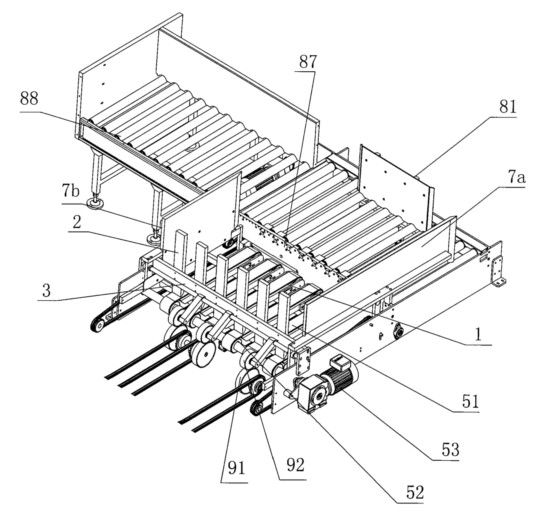 87
88
81
7a
7b
2
3
1
51
53
91
92
52