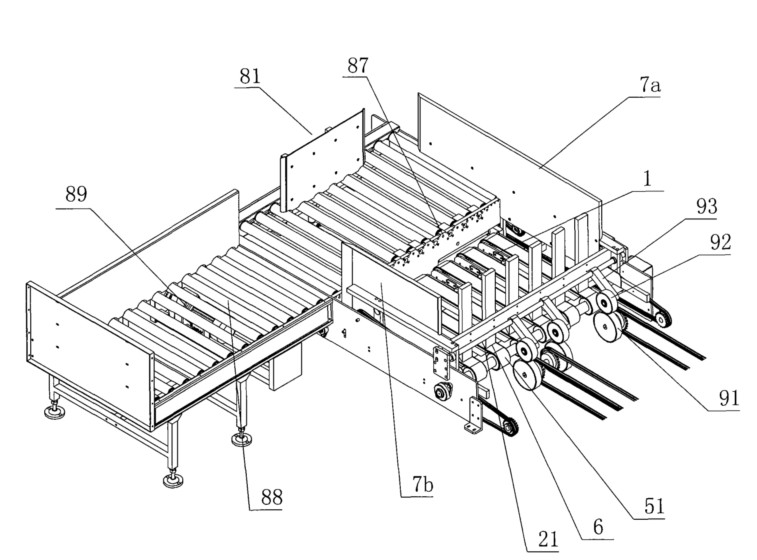 81
87
7a
89
1
93
92
91
88
7b
51
6
21