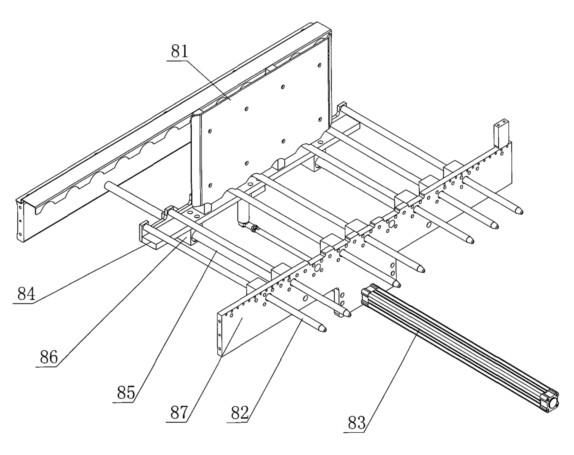 81

84

86

85

87

82

83