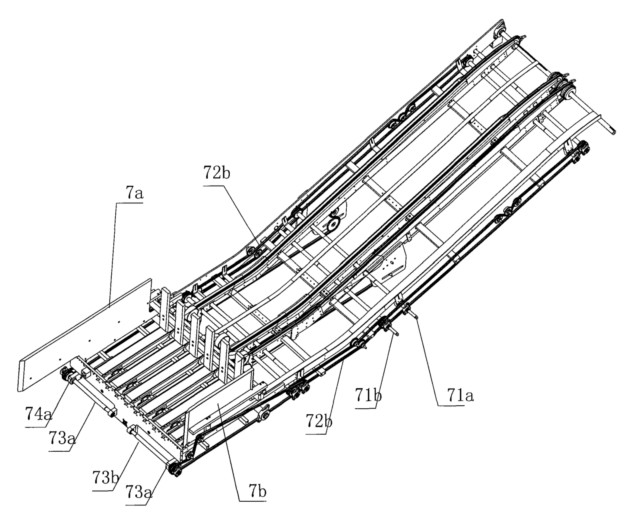 72b
7a
74a
73a
73b
73a
7b
72b
71b
71a