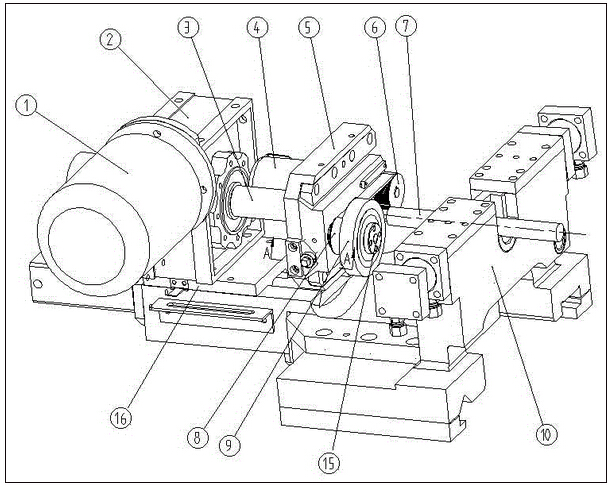 1
2
3
4
5
6
7
A
A
16
8
9
15
10