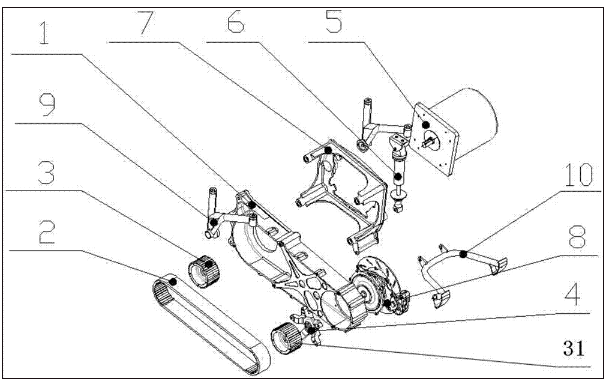 1
7
6
5
9
3
2
10
8
4
31