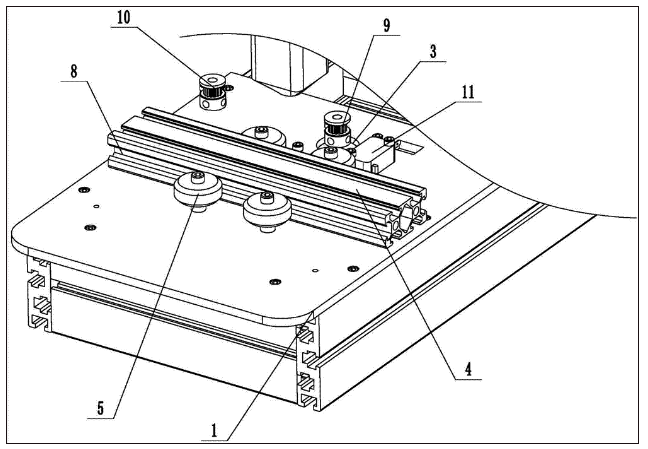 10
9
3
8
11
4
5
1