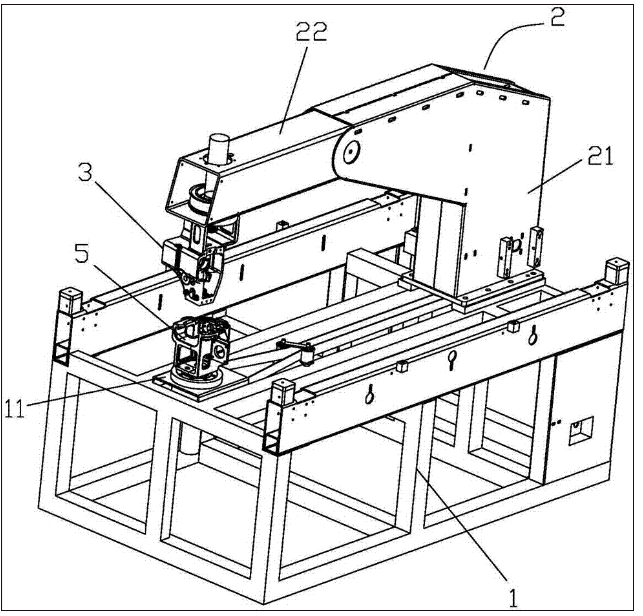 22
2
21
3
5
11
1