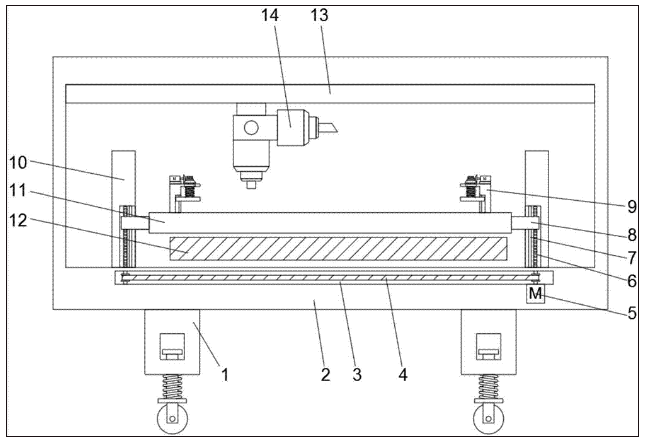 14
13
10
11
12
9
8
7
6
M
5
1
2
3
4