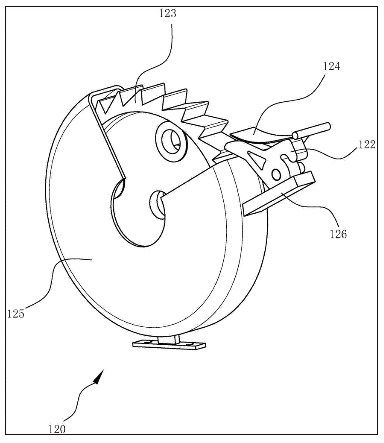 123
124
122
126
125
120