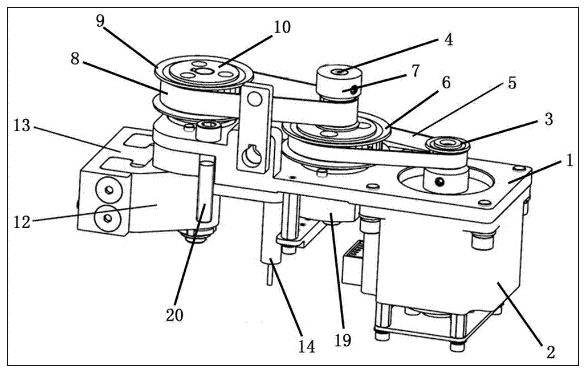 9
10
4
8
7
6
5
3
13
1
12
20
14
19
2