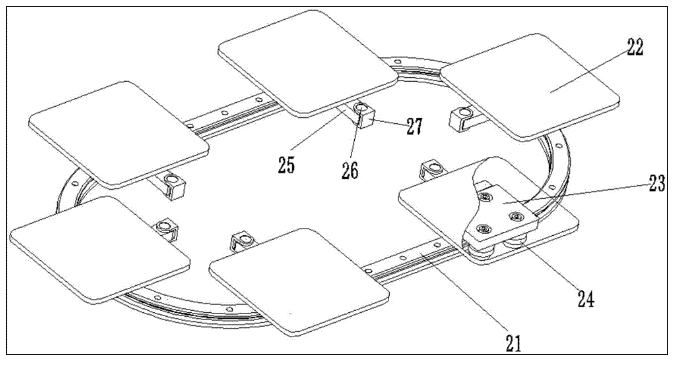 22
27
25
26
23
24
21