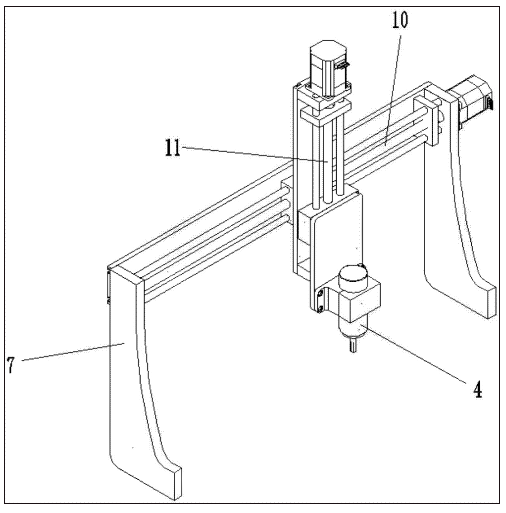 10
11
7
4