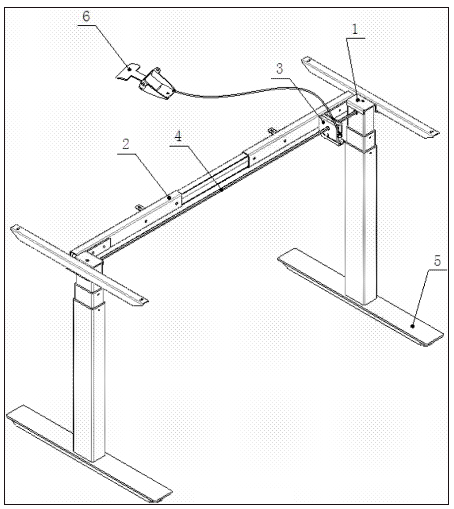 6
1
3
2
4
5