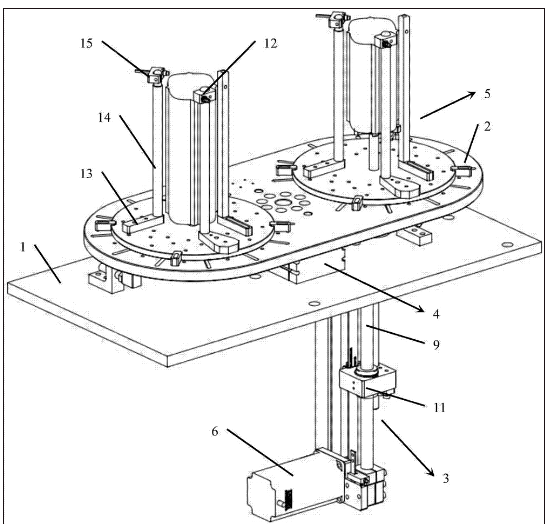 15
12
5
14
2
13
1
4
9
11
6
3