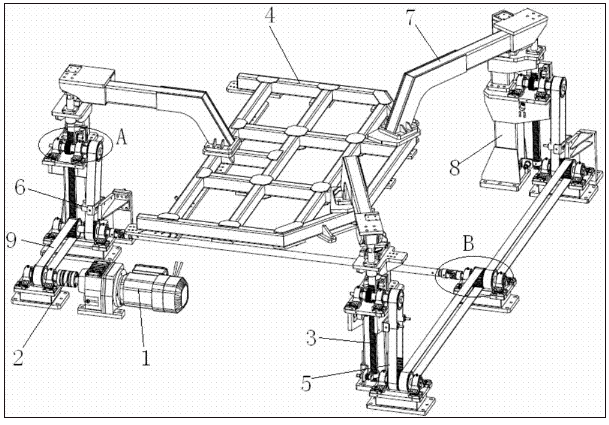 4
7
A
8
6
9
B
2
1
3
5