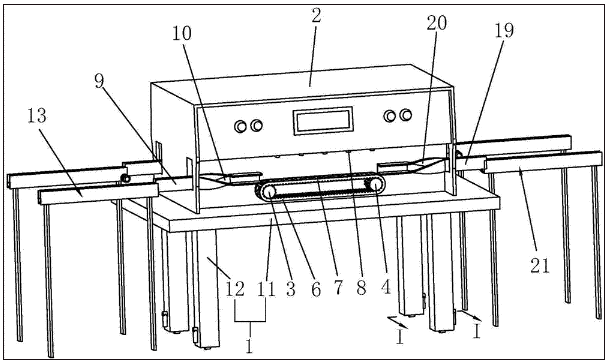 2
10
20
19
9
13
21
12 11 3 6 7 8 4
1
I
I