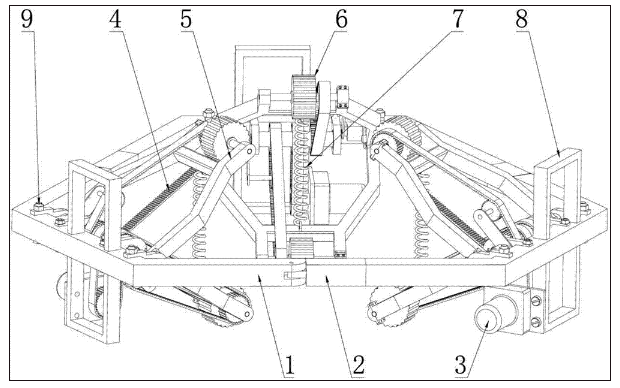 9 4 5 6 7 8

1 2 3