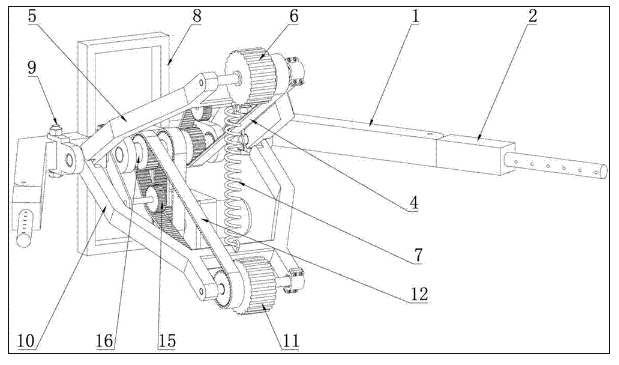 5
8
6
1
2
9
4
7
12
10
16
15
11