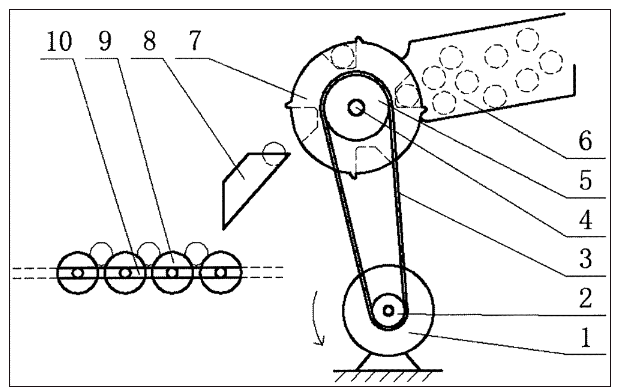 10 9 8 7

6
5
4
3
2
1