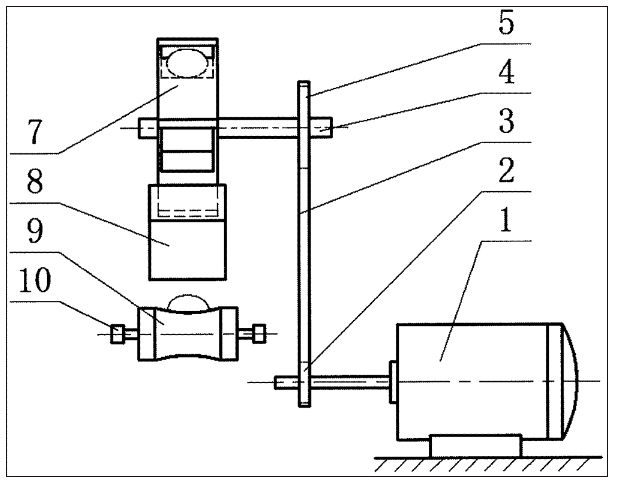 5
4
3
2
1
7
8
9
10