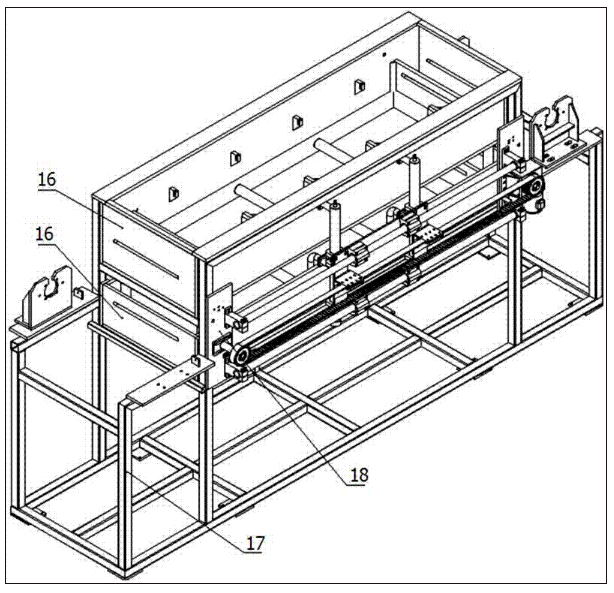 16
16
18
17