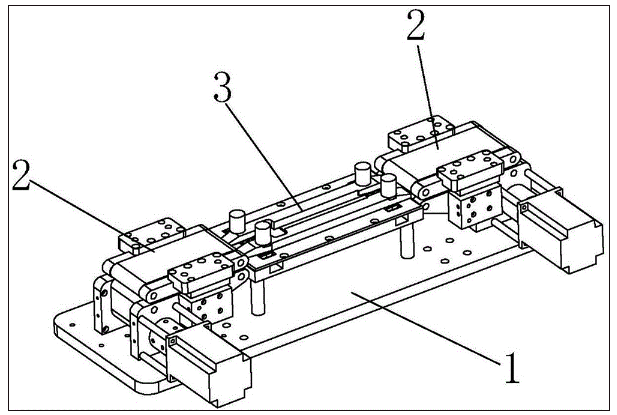 2
3
2
1