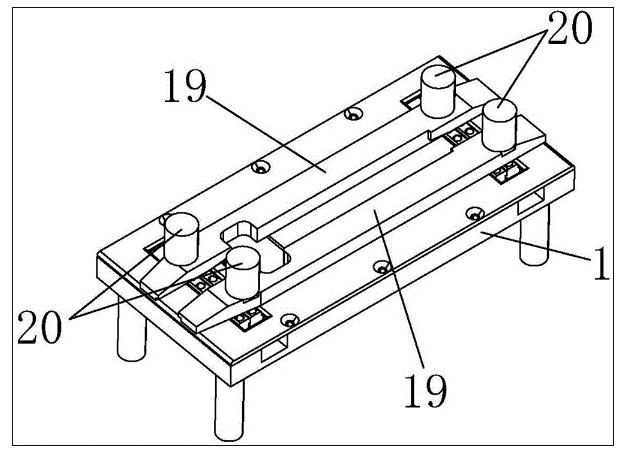 20
19
1
20
19