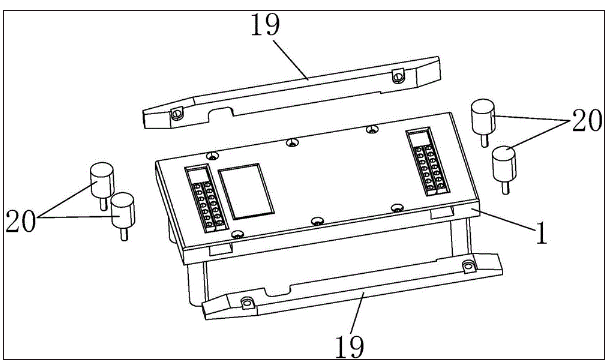 19
20
20
1
19