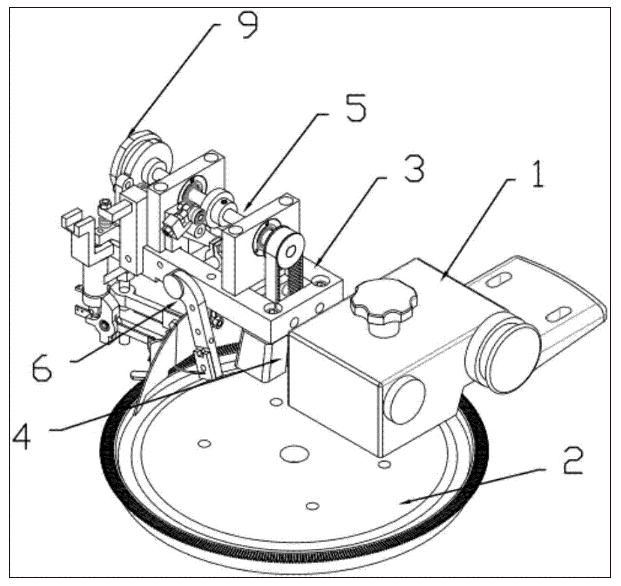 9
5
3
1
6
4
2