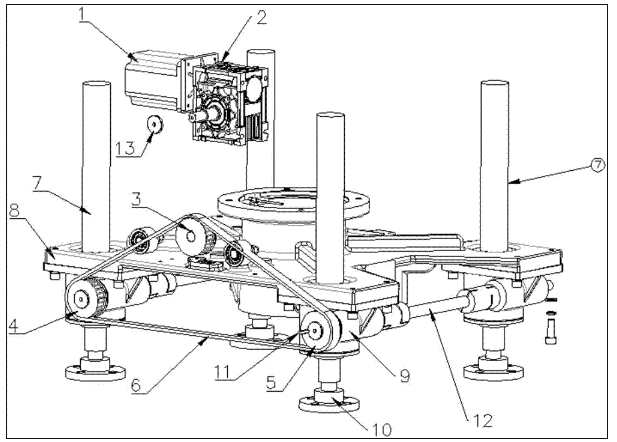 1
2
13
7
7
8
3
4
6
11
5
9
10
12