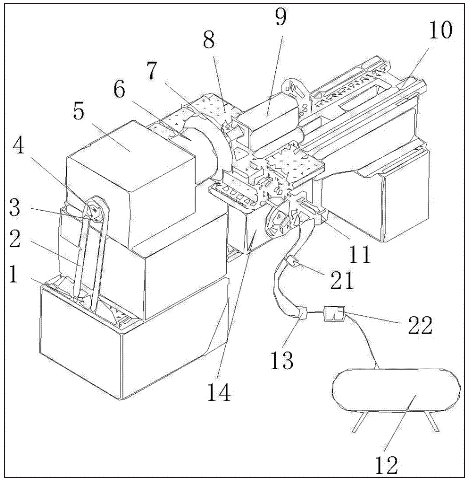 9
10
8
7
6
5
4
3
2
1
11
21
22
13
14
12