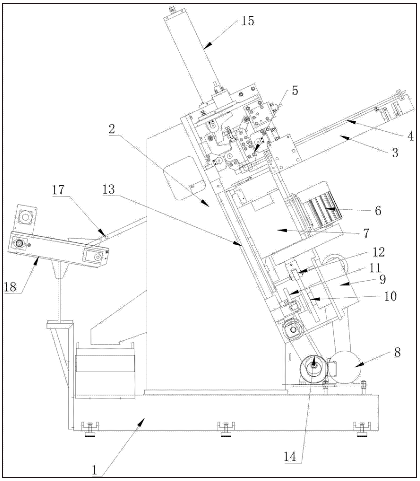 15
5
2
4
3
17
13
6
7
12
11
9
10
18
8
14
1