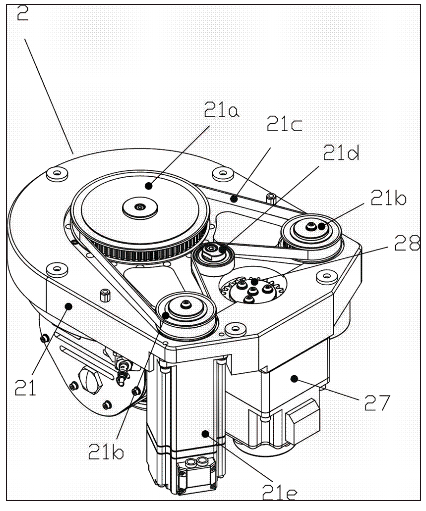 2
21a
21c
21d
21b
28
21
27
21b
21e