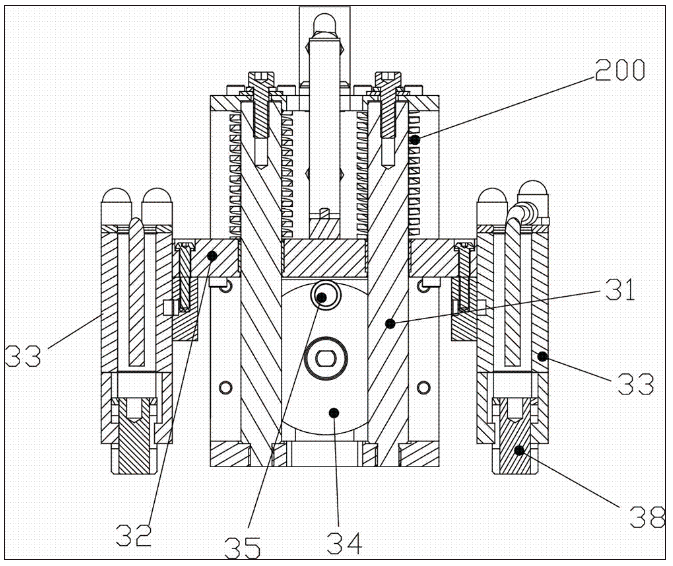 200
31
33
33
38
32
35
34