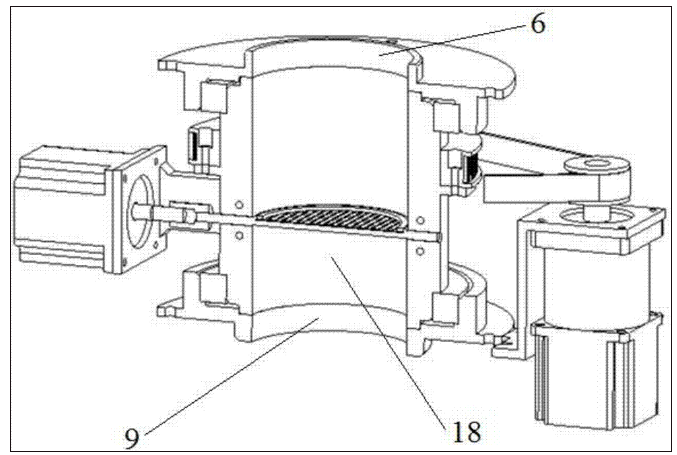 6
9
18