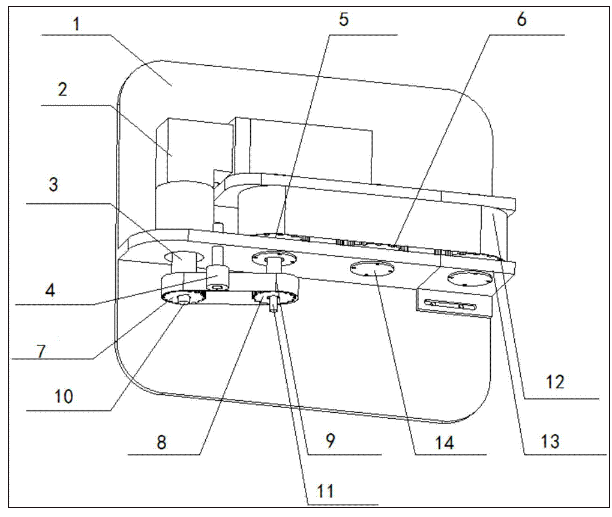 1
5
6
2
3
4
7
10
8
9
11
14
12
13