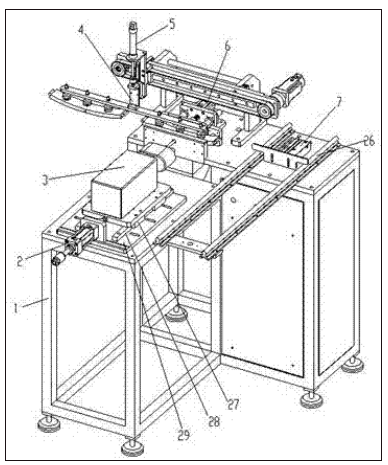 4
5
6
7
26
3
2
1
27
28
29