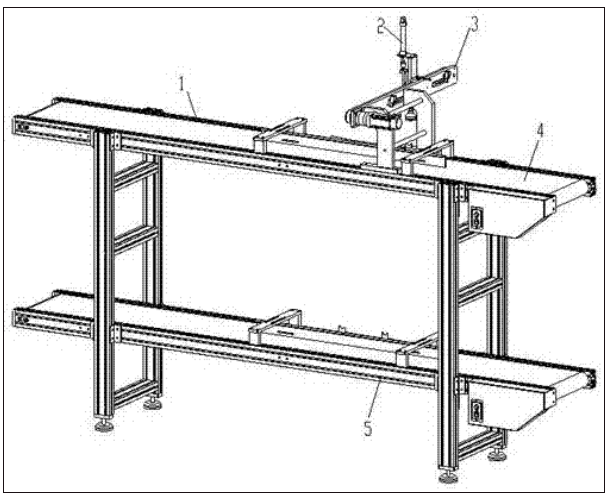 2
3
1
4
5