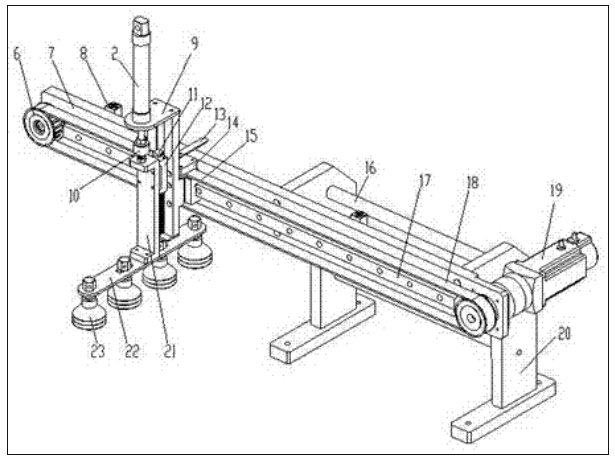 6
7
8
2
9
11
12
13
14
15
10
16
17
18
19
20
23
22
21