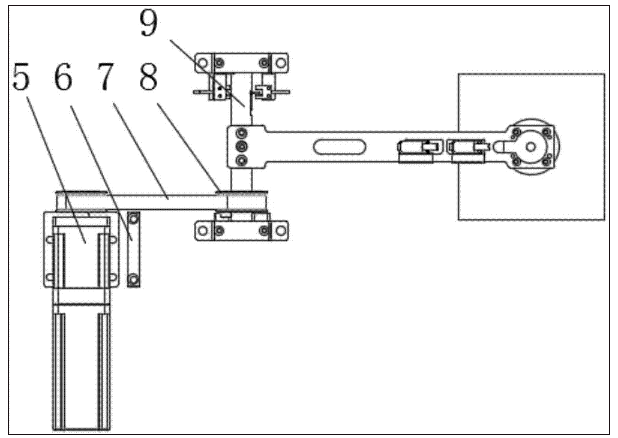 9
5 6 7 8