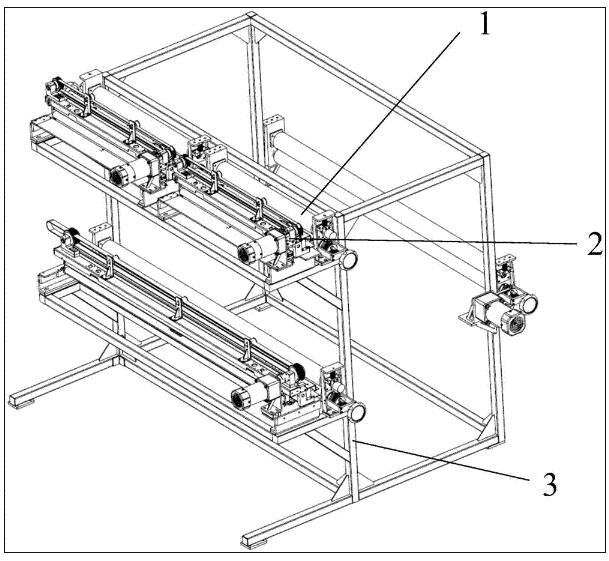 1
2
3