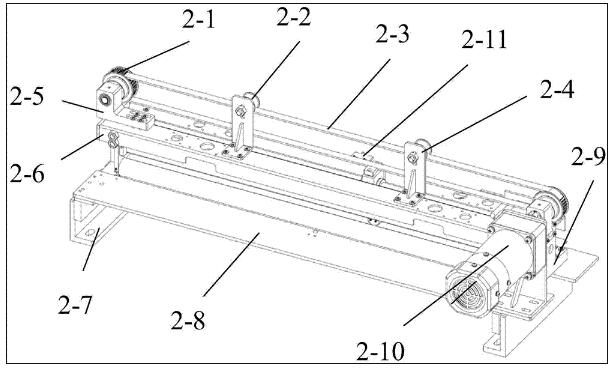 2-1
2-2
2-3
2-11
2-4
2-5
2-6
2-9
2-7
2-8
2-10