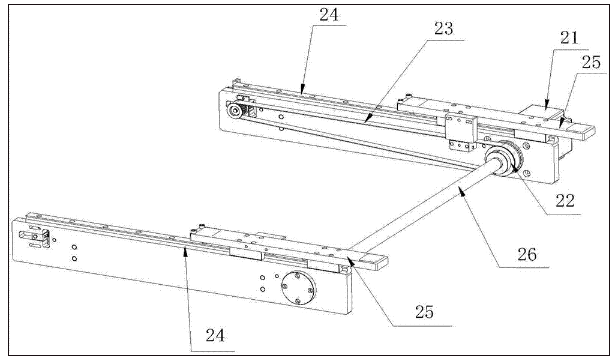 24
23
21
25
22
26
25
24