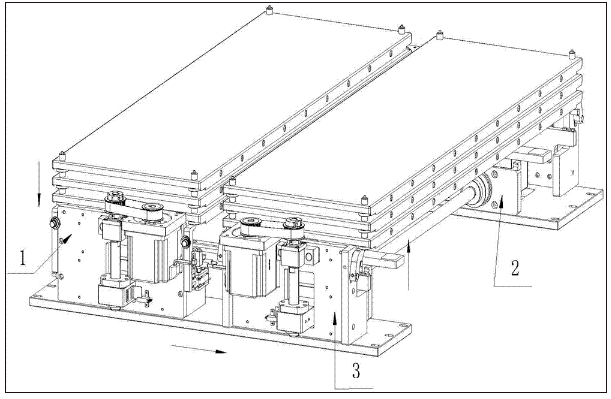 1
2
3