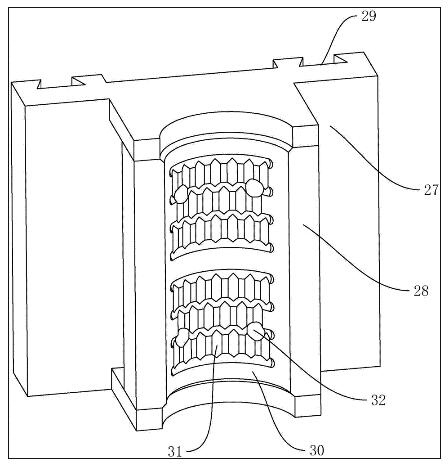 29

27

28

32

31

30