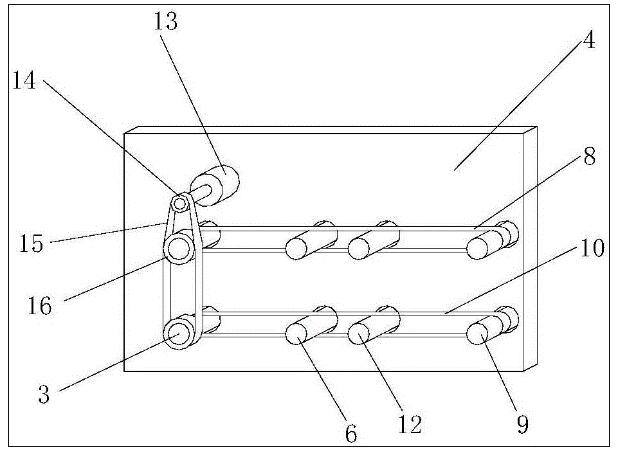 13
4
14
8
15
10
16
3
6
12
9