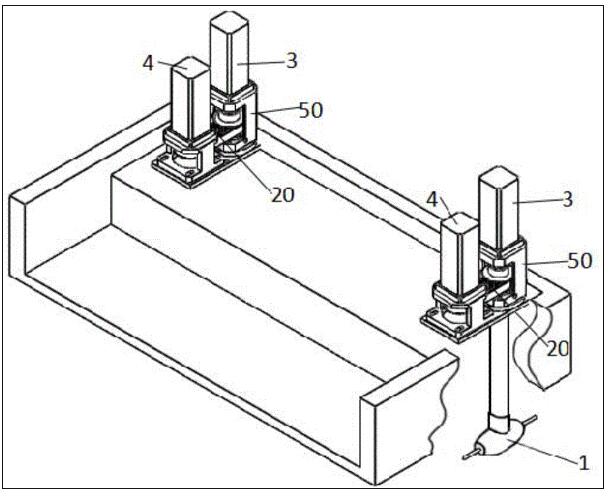 4
3
50
20
4
3
50
20
1