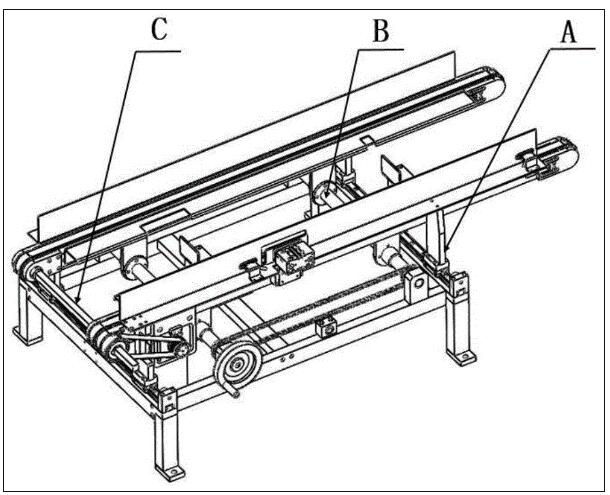 C
B
A