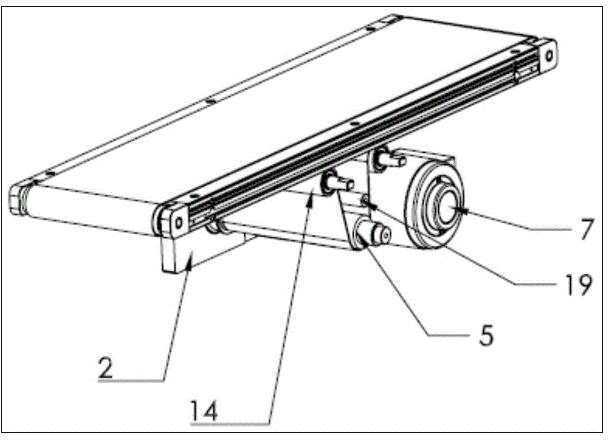 7
19
5
2
14