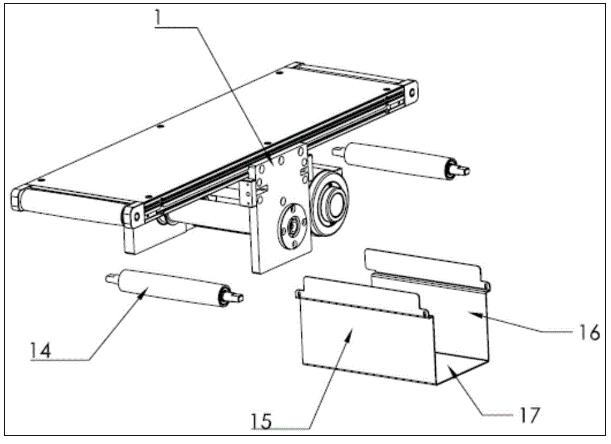 1

14

16

15

17