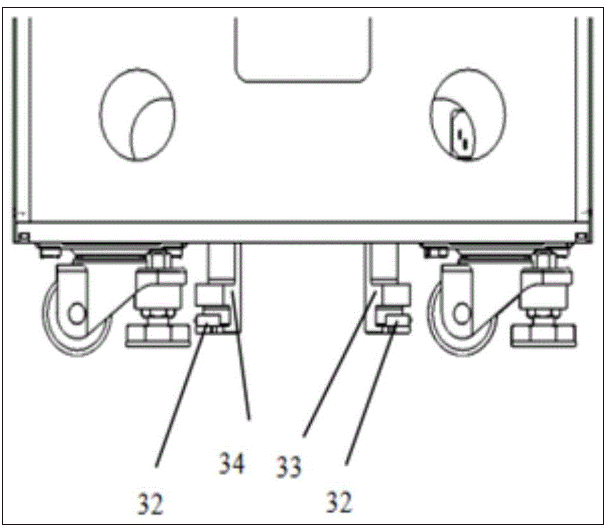 34
33
32
32