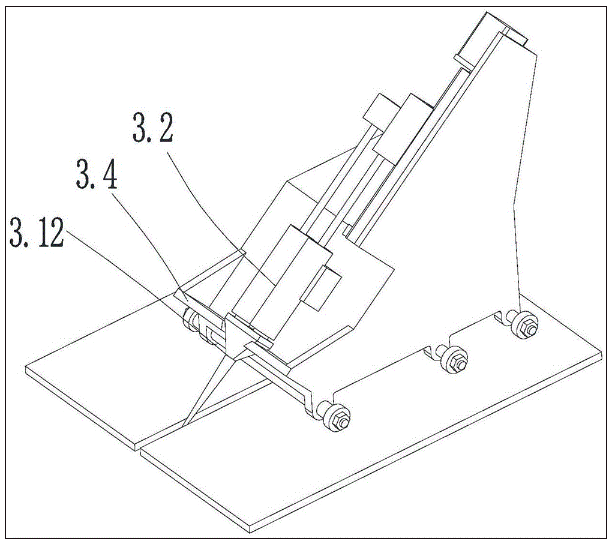 3.2
3.4
3.12