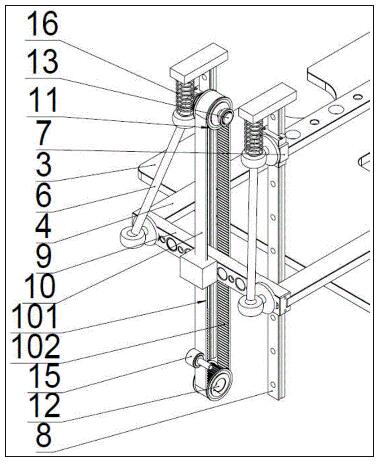 16
13
11
7
3
6
4
9
10
101
102
15
12
8